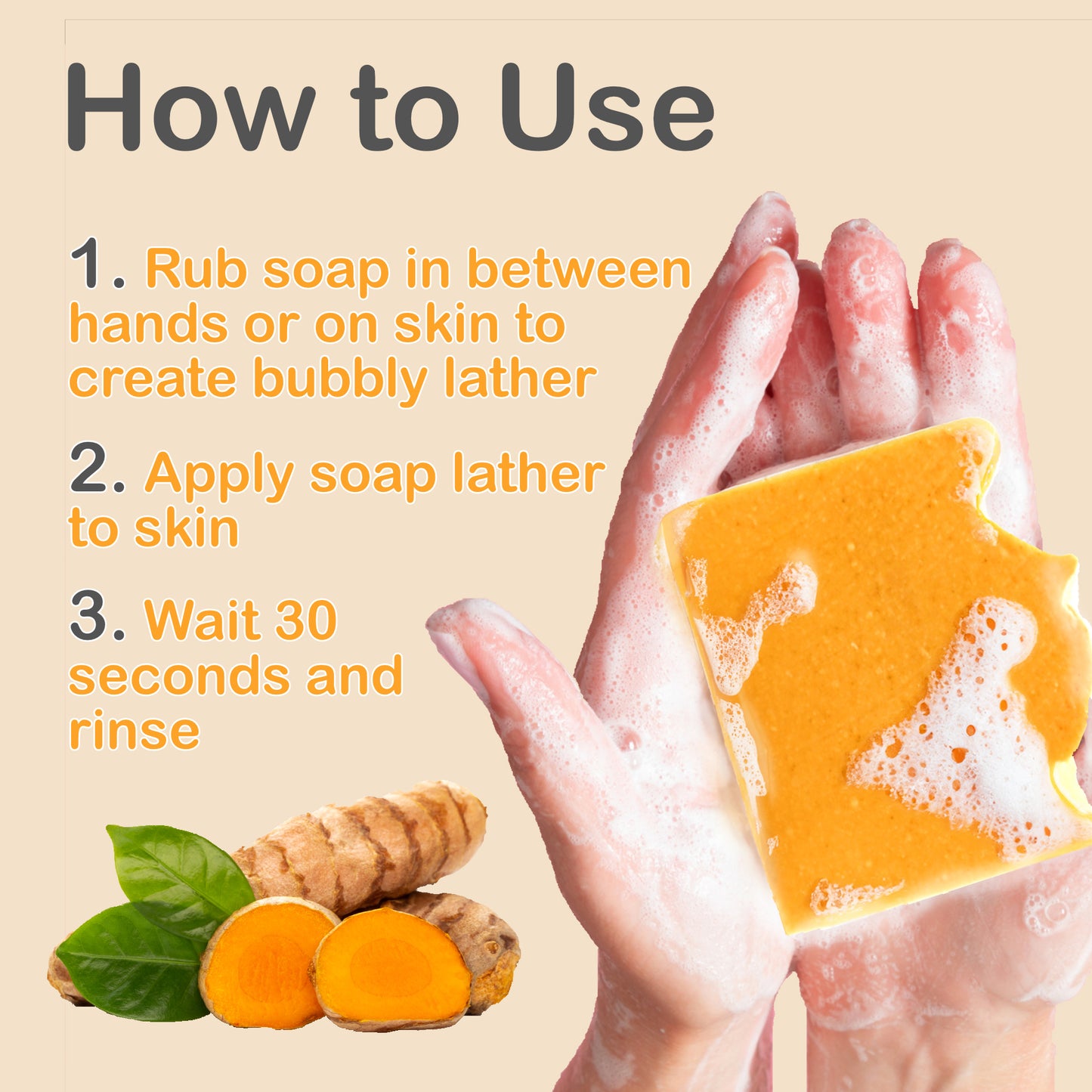 How to Use

1. Rub soap in between hands or on skin to create bubbly lather

2. Apply soap lather to skin

3. Wait 30 seconds and rinse